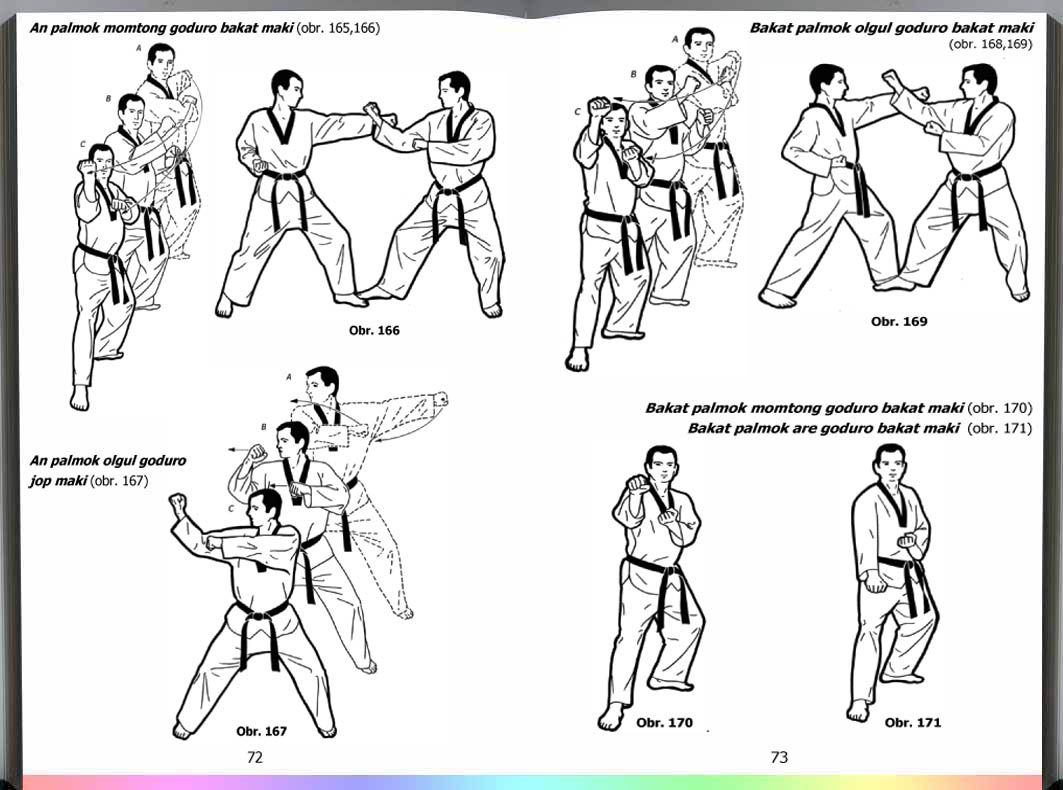 An palmok momtong goduro bakat maki (obr. 165,166)

A
B
C

Obr. 166

An palmok olgul goduro jop maki (obr. 167)

A
B
C

Obr. 167

72

Bakat palmok olgul goduro bakat maki (obr. 168,169)

A
B
C

Obr. 169

Bakat palmok momtong goduro bakat maki (obr. 170)
Bakat palmok are goduro bakat maki (obr. 171)

Obr. 170

Obr. 171

73