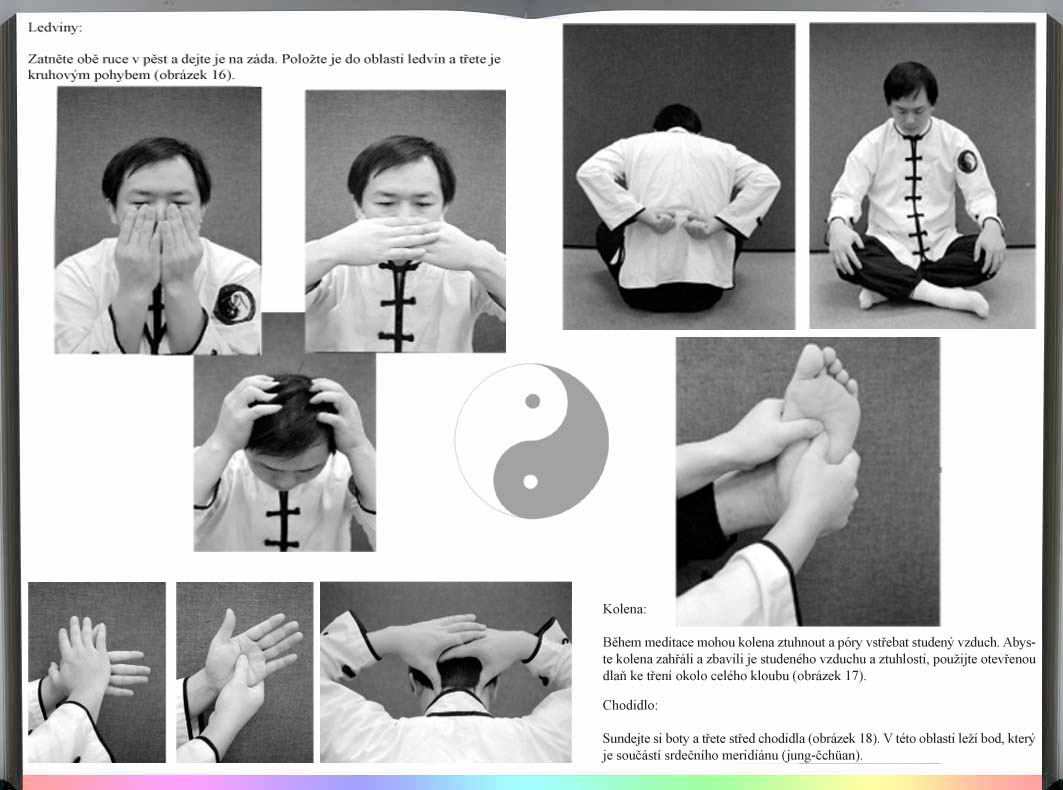 Ledviny:

Zatněte obě ruce v pěst a dejte je na záda. Položte je do oblasti ledvin a třete je kruhovým pohybem (obrázek 16).

Kolena:

Během meditace mohou kolena ztuhnout a póry vstřebat studený vzduch. Abyste kolena zahřáli a zbavili je studeného vzduchu a ztuhlosti, použijte otevřenou dlaň ke tření okolo celého kloubu (obrázek 17).

Chodidlo:

Sundejte si boty a třete střed chodidla (obrázek 18). V této oblasti leží bod, který je součástí srdečního meridiánu (jung-čchüan).